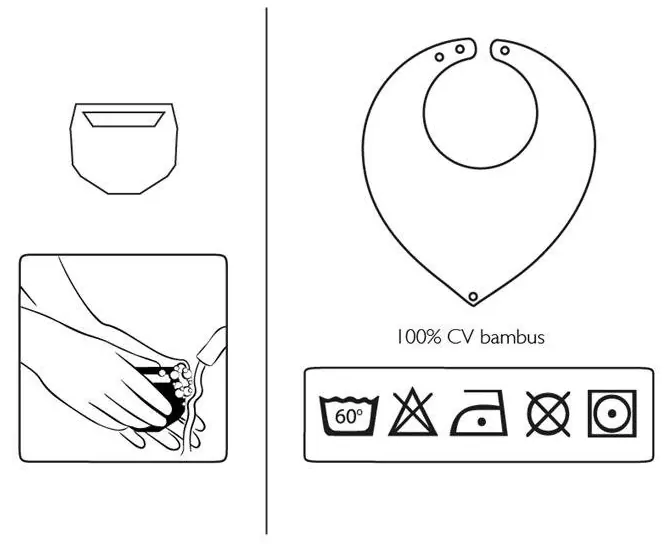 100% CV bambus

60°